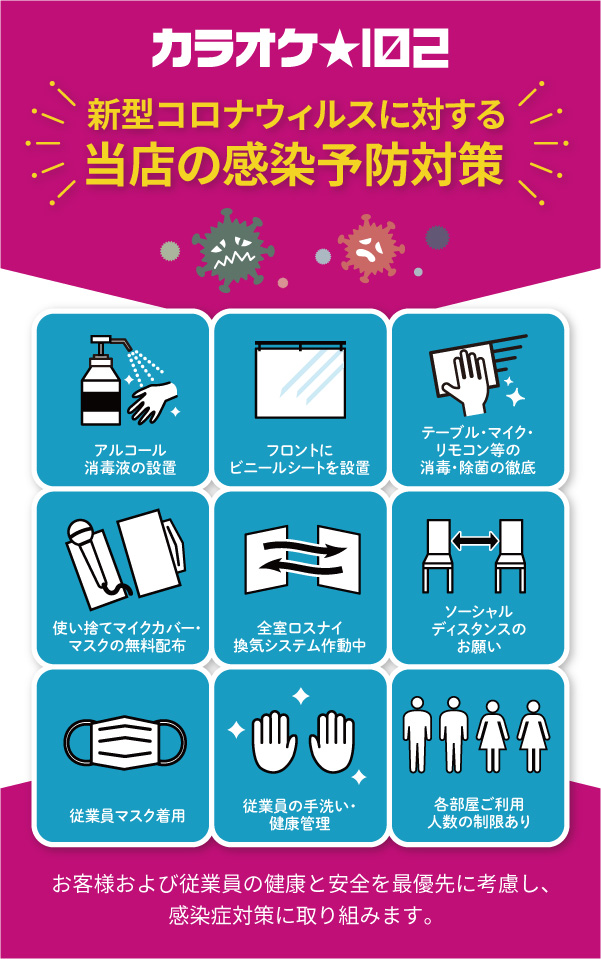 カラオケ★102

新型コロナウィルスに対する
当店の感染予防対策

アルコール
消毒液の設置

フロントに
ビニールシートを設置

テーブル・マイク・
リモコン等の
消毒・除菌の徹底

使い捨てマイクカバー・
マスクの無料配布

全室ロスナイ
換気システム作動中

ソーシャル
ディスタンスの
お願い

従業員マスク着用

従業員の手洗い・
健康管理

各部屋ご利用
人数の制限あり

お客様および従業員の健康と安全を最優先に考慮し、
感染症対策に取り組みます。